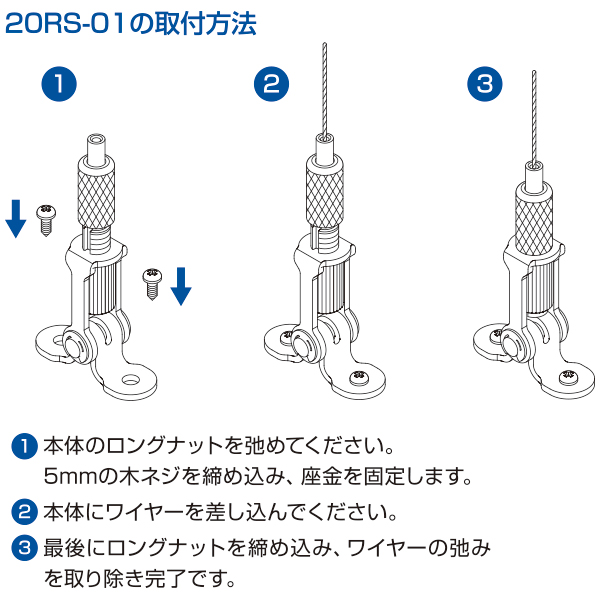 20RS-01の取付方法

1

2

3

1 本体のロングナットを弛めてください。
5mmの木ネジを締め込み、座金を固定します。

2 本体にワイヤーを差し込んでください。

3 最後にロングナットを締め込み、ワイヤーの弛みを取り除き完了です。