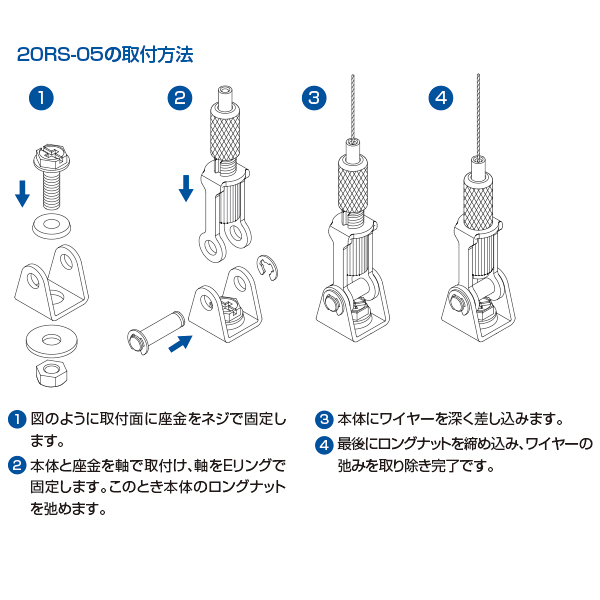 20RS-05の取付方法

1

2

3

4

1 図のように取付面に座金をネジで固定します。

2 本体と座金を軸で取付け、軸をEリングで固定します。このとき本体のロングナットを弛めます。

3 本体にワイヤーを深く差し込みます。

4 最後にロングナットを締め込み、ワイヤーの弛みを取り除き完了です。