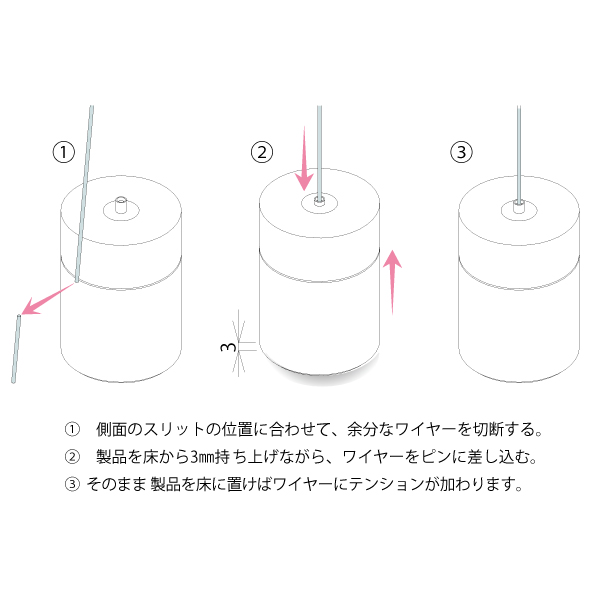 ①

②

③

3

①　側面のスリットの位置に合わせて、余分なワイヤーを切断する。

②　製品を床から3㎜持ち上げながら、ワイヤーをピンに差し込む。

③ そのまま 製品を床に置けばワイヤーにテンションが加わります。