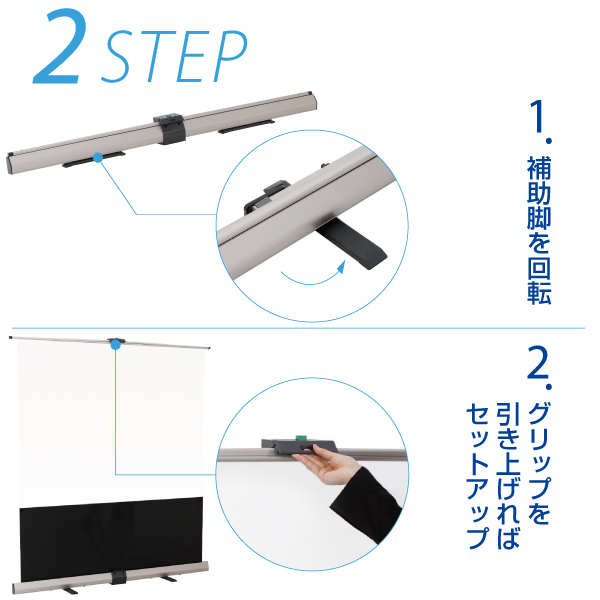 2 STEP

1. 補助脚を回転

2. グリップを引き上げればセットアップ