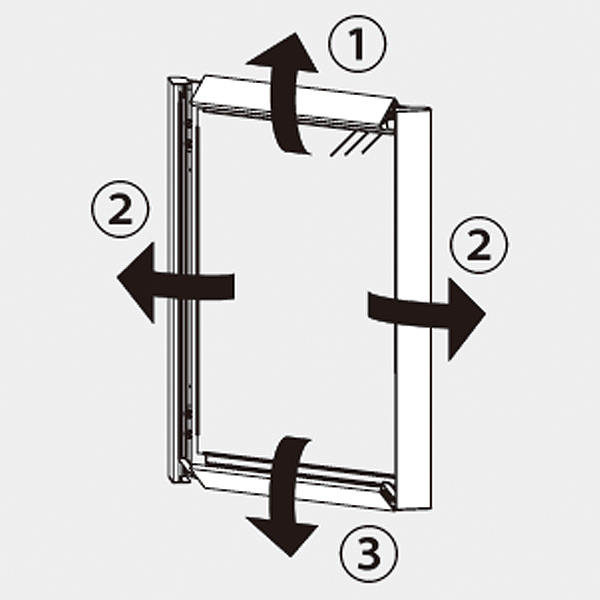 ①
②
②
③