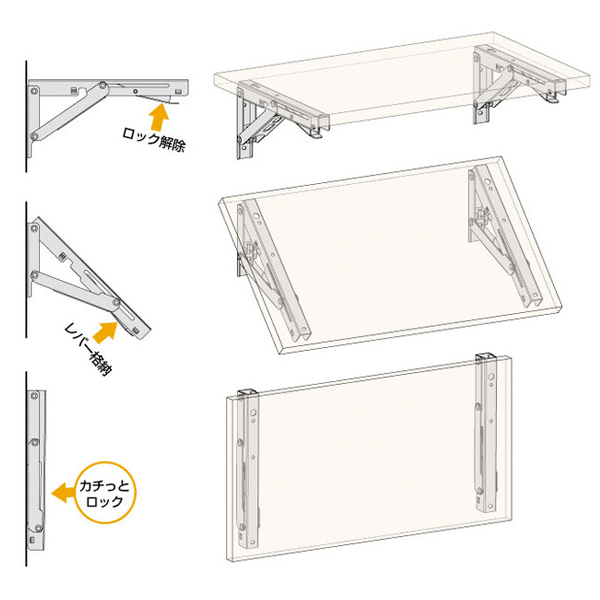 ロック解除

レバー格納

カチっと
ロック