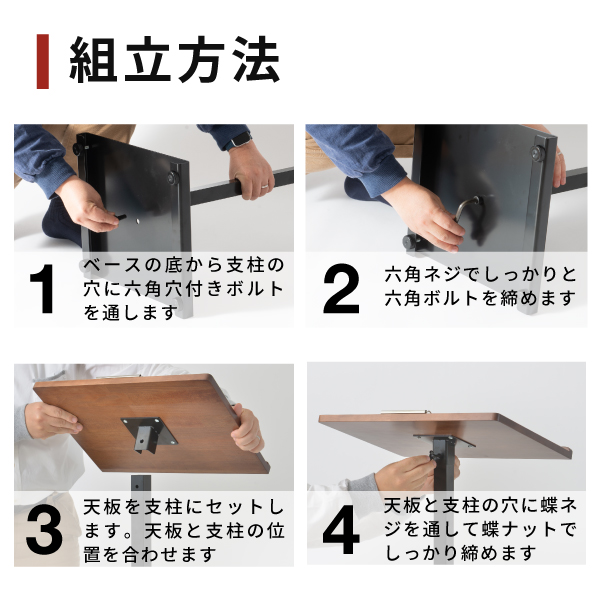 組立方法

1
ベースの底から支柱の穴に六角穴付きボルトを通します

2
六角ネジでしっかりと六角ボルトを締めます

3
天板を支柱にセットします。天板と支柱の位置を合わせます

4
天板と支柱の穴に蝶ネジを通して蝶ナットでしっかり締めます