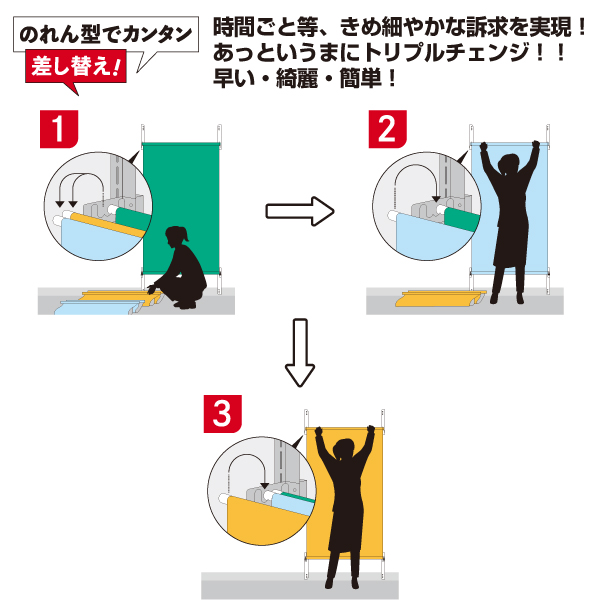 のれん型でカンタン
差し替え!

時間ごと等、きめ細やかな訴求を実現！
あっというまにトリプルチェンジ！！
早い・綺麗・簡単！

1

2

3